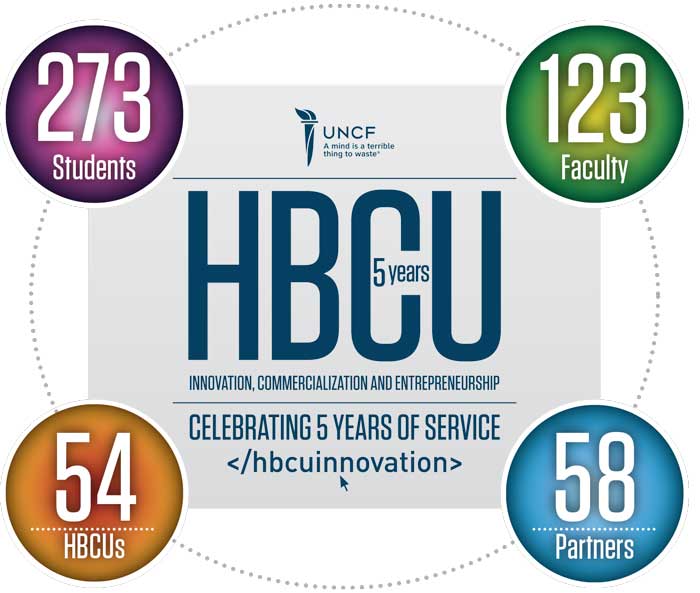 273
Students

123
Faculty

UNCF
A mind is a terrible thing to waste®

HBCU
5 years

INNOVATION, COMMERCIALIZATION AND ENTREPRENEURSHIP

CELEBRATING 5 YEARS OF SERVICE
</hbcuinnovation>

54
HBCUs

58
Partners